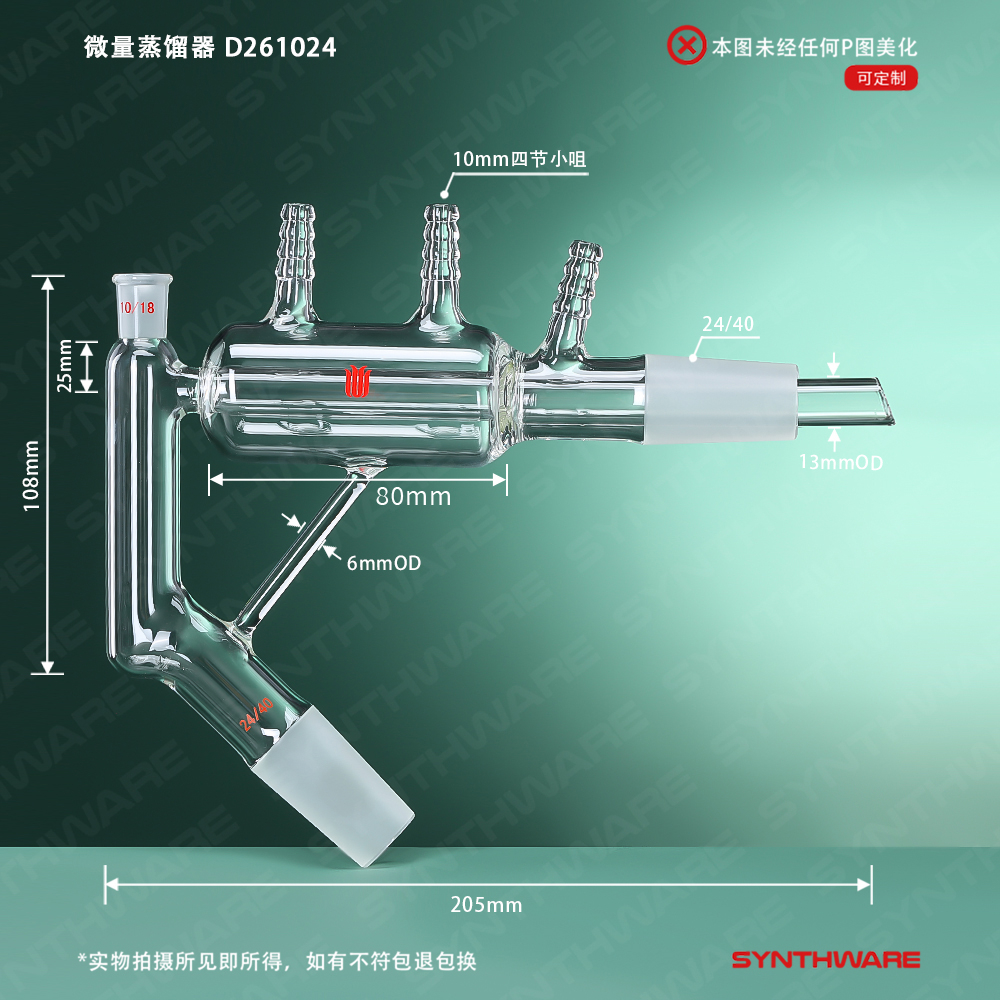 微量蒸馏器 D261024

本图未经任何P图美化

可定制

10mm四节小咀

10/18

24/40

25mm

108mm

80mm

13mmOD

6mmOD

24/40

205mm

*实物拍摄所见即所得，如有不符包退包换

SYNTHWARE