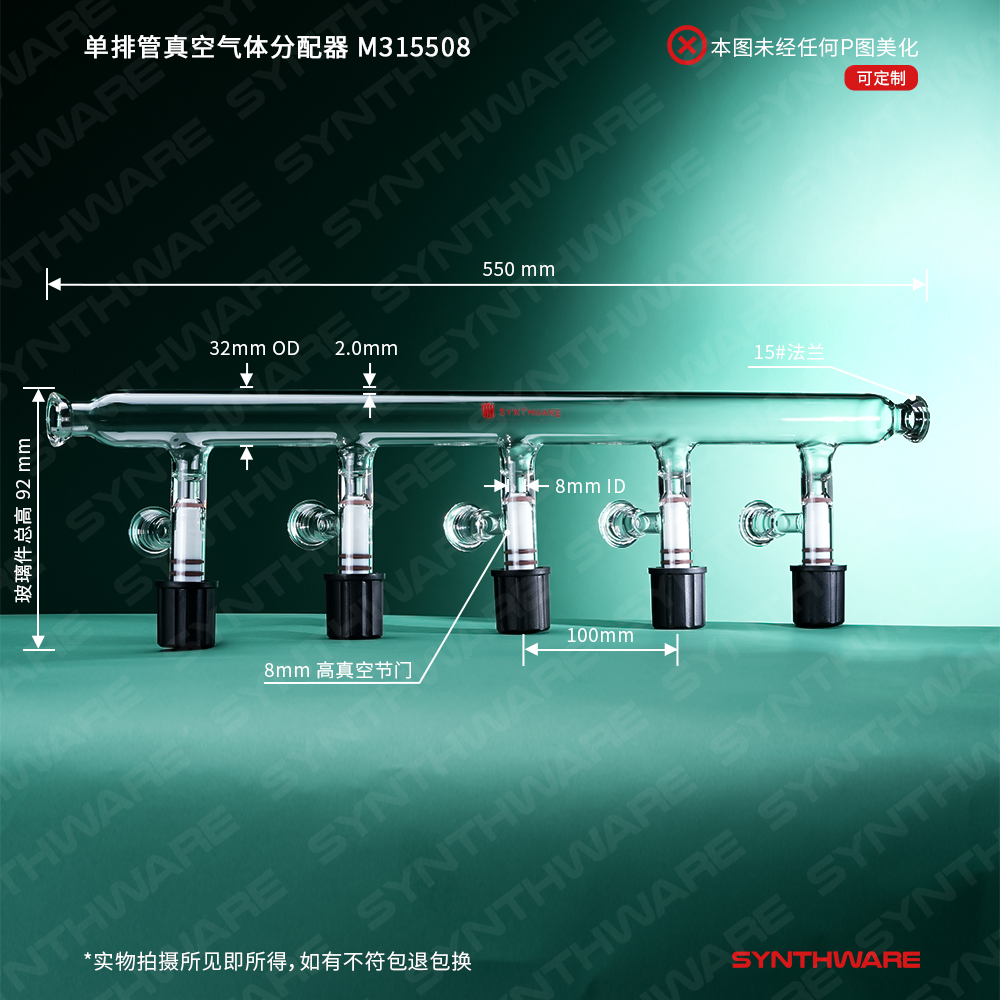 单排管真空气体分配器 M315508

本图未经任何P图美化

可定制

550 mm

32mm OD

2.0mm

15#法兰

SYNTHWARE

玻璃件总高 92 mm

8mm ID

100mm

8mm 高真空节门

*实物拍摄所见即所得，如有不符包退包换

SYNTHWARE