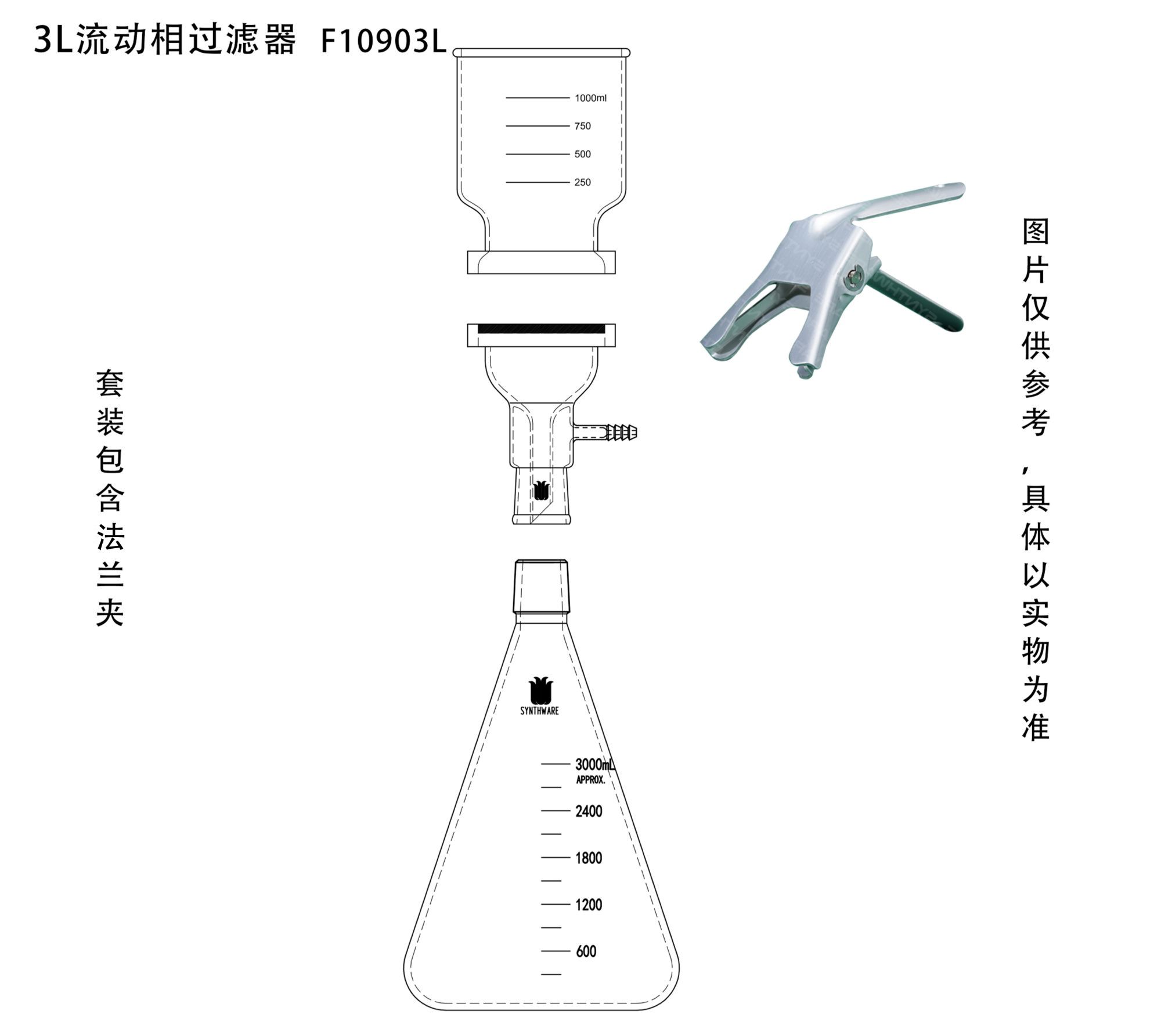 3L流动相过滤器 F10903L

1000ml
750
500
250

套装包含法兰夹

图片仅供参考，具体以实物为准

SYNTHWARE

3000mL
APPROX.
2400
1800
1200
600